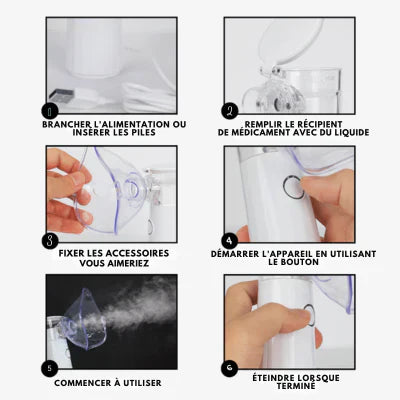 1
BRANCHER L'ALIMENTATION OU INSÉRER LES PILES

2
REMPLIR LE RÉCIPIENT DE MÉDICAMENT AVEC DU LIQUIDE

3
FIXER LES ACCESSOIRES VOUS AIMERIEZ

4
DÉMARRER L'APPAREIL EN UTILISANT LE BOUTON

5
COMMENCER À UTILISER

6
ÉTEINDRE LORSQUE TERMINÉ